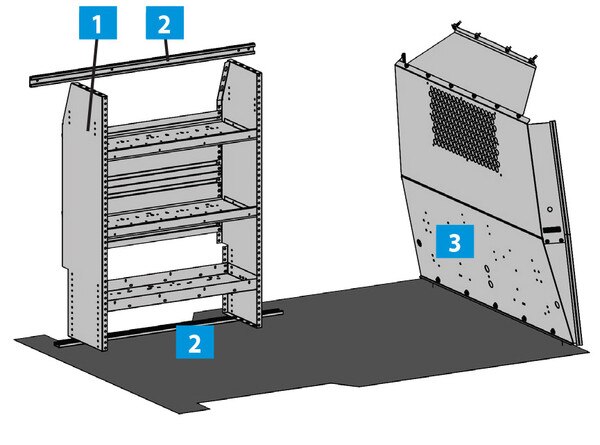 1
2
3
2